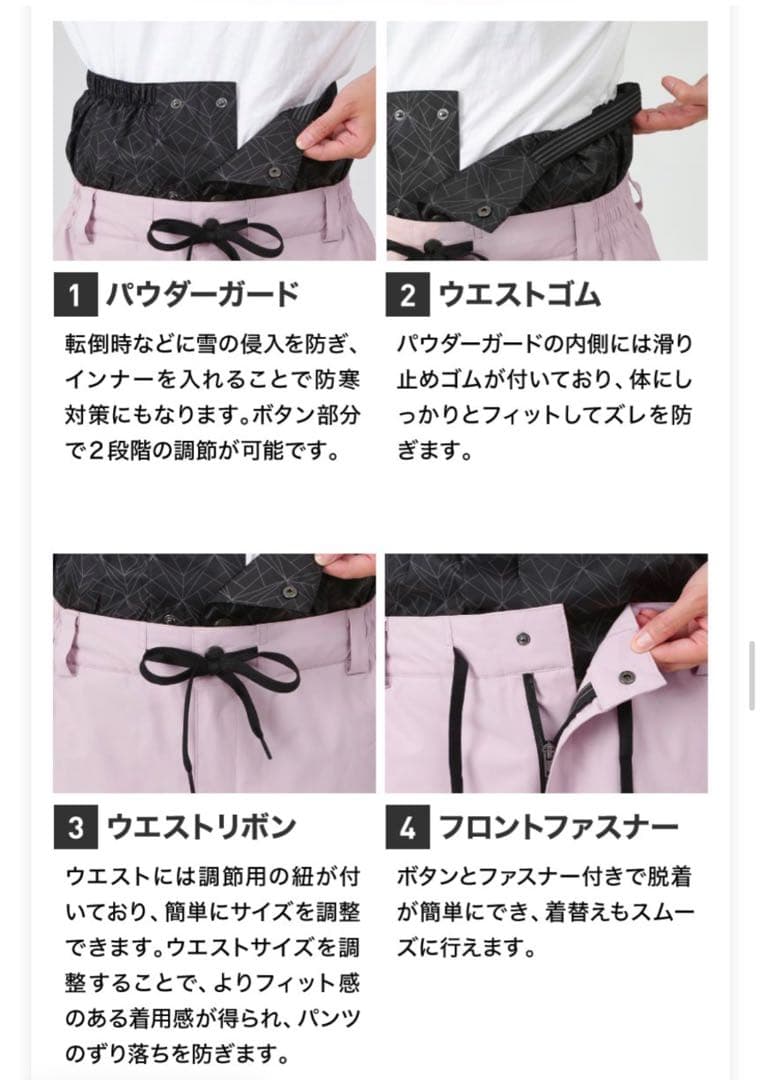 1 パウダーガード

転倒時などに雪の侵入を防ぎ、インナーを入れることで防寒対策にもなります。ボタン部分で２段階の調節が可能です。

2 ウエストゴム

パウダーガードの内側には滑り止めゴムが付いており、体にしっかりとフィットしてズレを防ぎます。

3 ウエストリボン

ウエストには調節用の紐が付いており、簡単にサイズを調整できます。ウエストサイズを調整することで、よりフィット感のある着用感が得られ、パンツのずり落ちを防ぎます。

4 フロントファスナー

ボタンとファスナー付きで脱着が簡単にでき、着替えもスムーズに行えます。