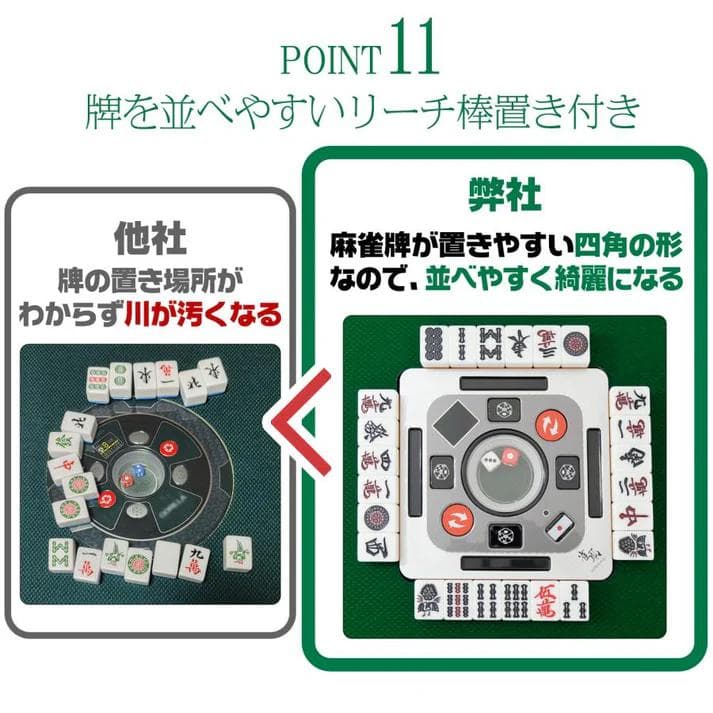 POINT 11
牌を並べやすいリーチ棒置き付き

他社
牌の置き場所が
わからず川が汚くなる

弊社
麻雀牌が置きやすい四角の形
なので、並べやすく綺麗になる