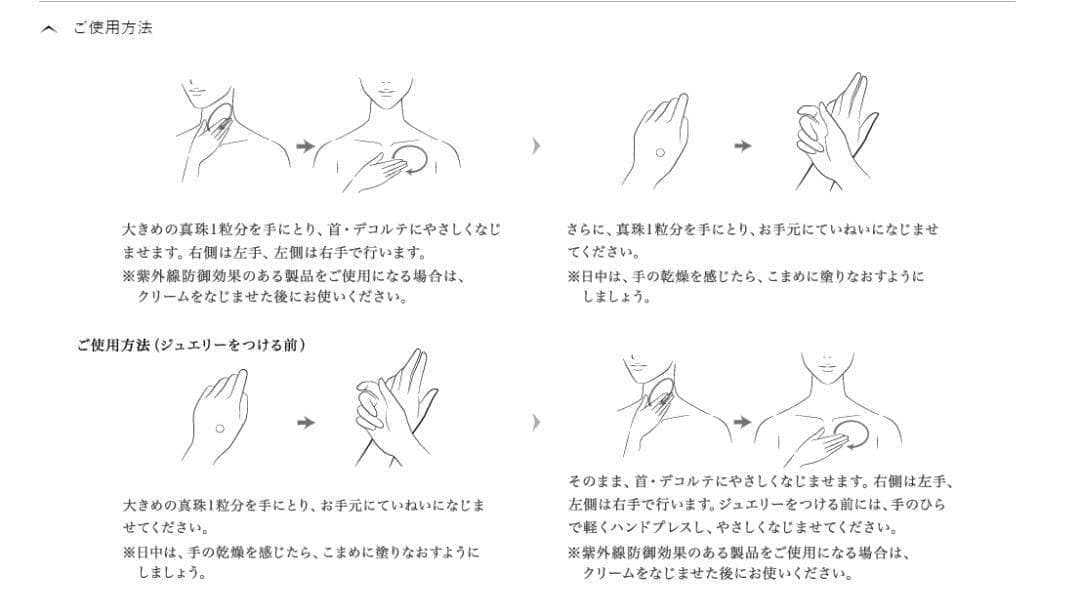 ご使用方法

大きめの真珠1粒分を手にとり、首・デコルテにやさしくなじませます。右側は左手、左側は右手で行います。
※紫外線防御効果のある製品をご使用になる場合は、クリームをなじませた後にお使いください。

さらに、真珠1粒分を手にとり、お手元にていねいになじませてください。
※日中は、手の乾燥を感じたら、こまめに塗りなおすようにしましょう。

ご使用方法（ジュエリーをつける前）

大きめの真珠1粒分を手にとり、お手元にていねいになじませてください。
※日中は、手の乾燥を感じたら、こまめに塗りなおすようにしましょう。

そのまま、首・デコルテにやさしくなじませます。右側は左手、左側は右手で行います。ジュエリーをつける前には、手のひらで軽くハンドプレスし、やさしくなじませてください。
※紫外線防御効果のある製品をご使用になる場合は、クリームをなじませた後にお使いください。