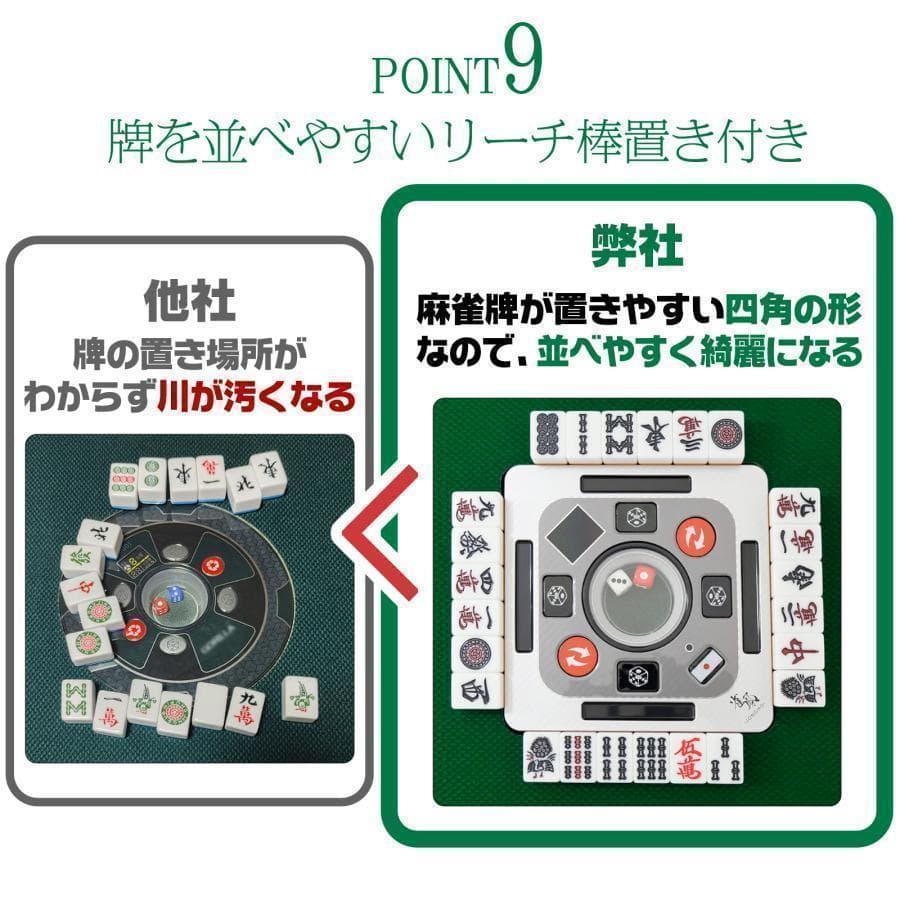 POINT9
牌を並べやすいリーチ棒置き付き

他社
牌の置き場所がわからず川が汚くなる

弊社
麻雀牌が置きやすい四角の形なので、並べやすく綺麗になる