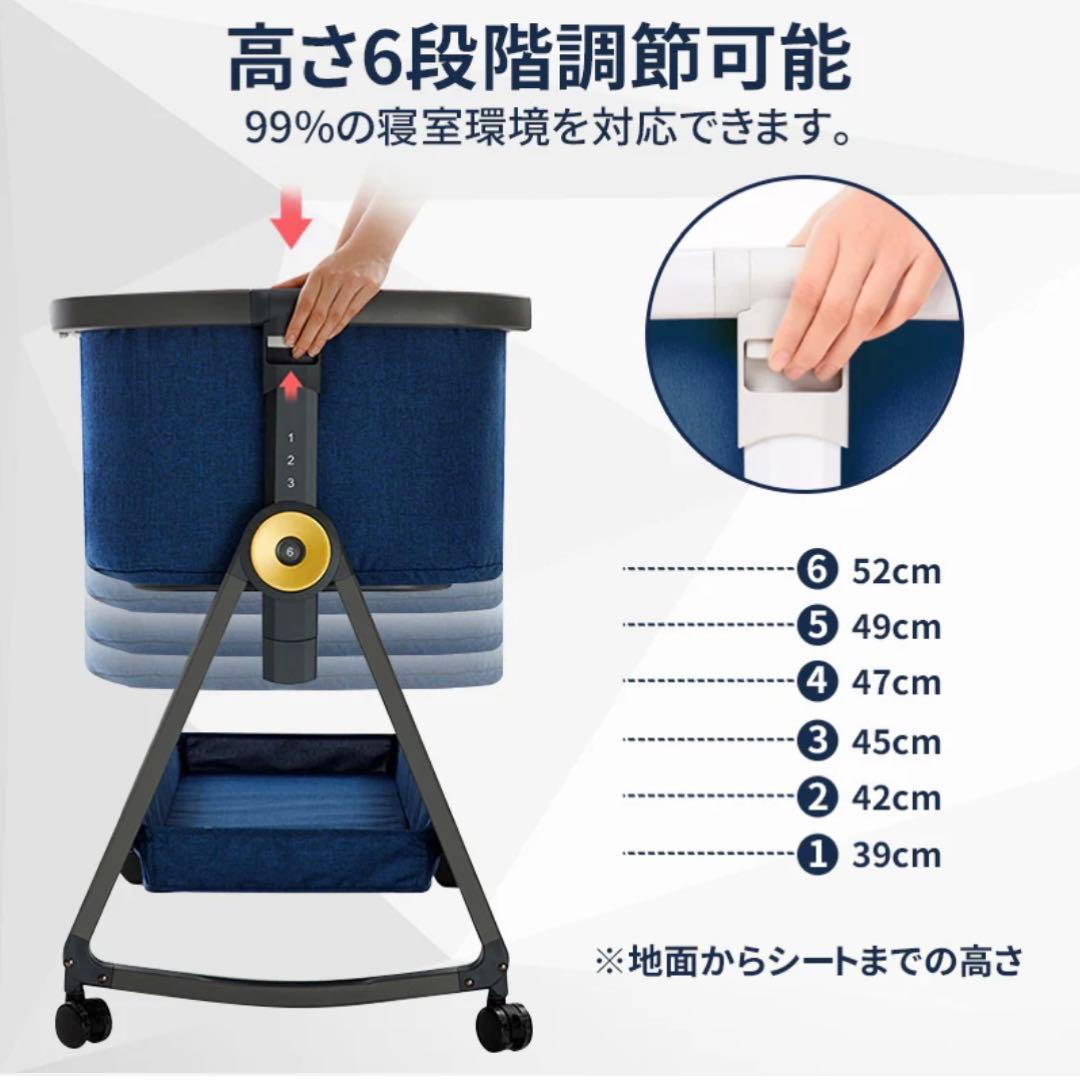 高さ6段階調節可能
99%の寝室環境を対応できます。

1
2
3

6

❻ 52cm
❺ 49cm
❹ 47cm
❸ 45cm
❷ 42cm
❶ 39cm

※地面からシートまでの高さ