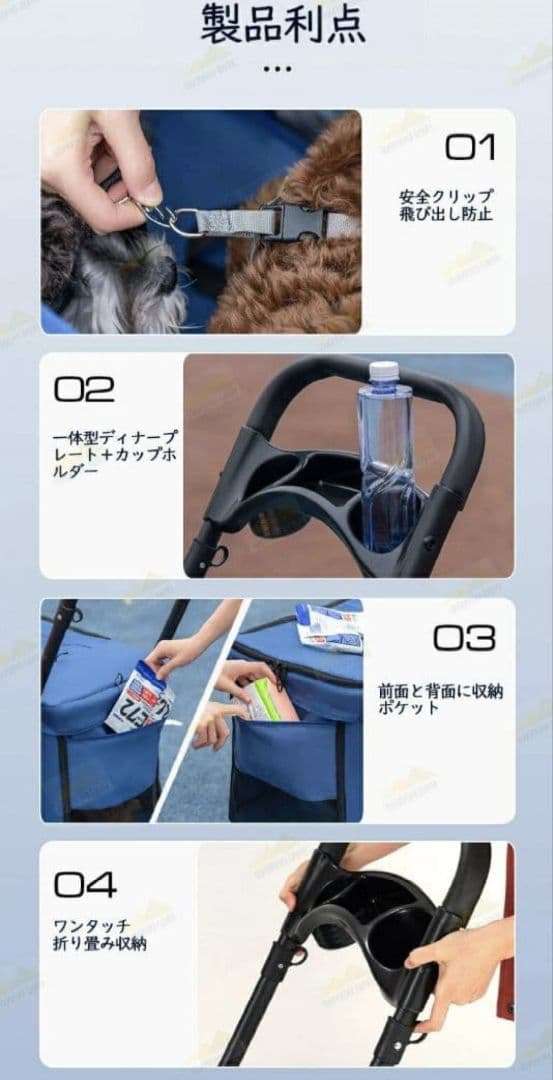 製品利点

...

01

安全クリップ
飛び出し防止

02

一体型ディナープレート+カップホルダー

03

前面と背面に収納ポケット

04

ワンタッチ
折り畳み収納