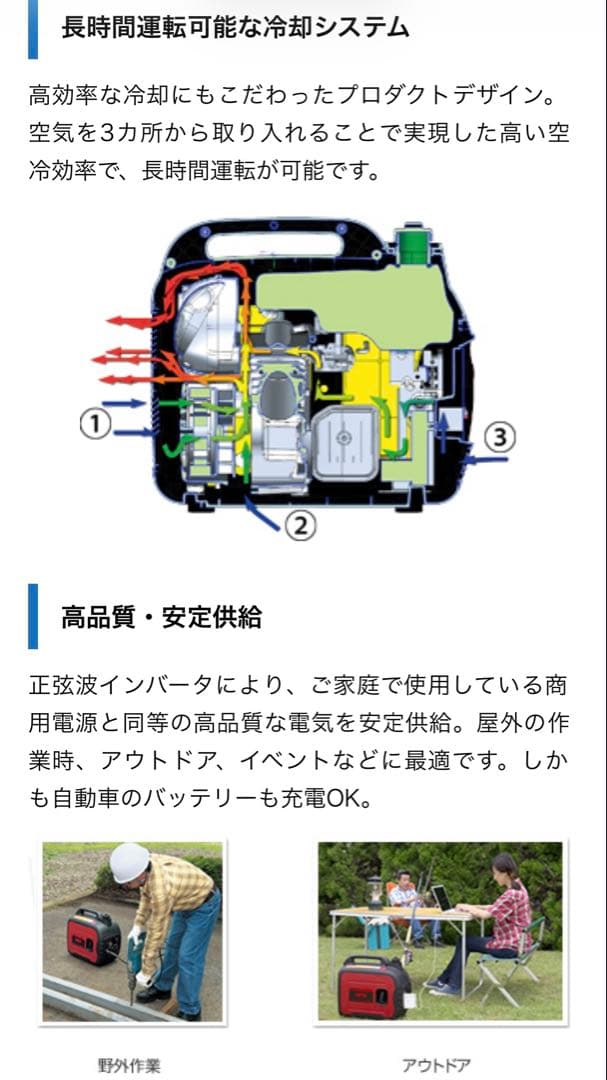 長時間運転可能な冷却システム

高効率な冷却にもこだわったプロダクトデザイン。空気を3カ所から取り入れることで実現した高い空冷効率で、長時間運転が可能です。

①

②

③

高品質・安定供給

正弦波インバータにより、ご家庭で使用している商用電源と同等の高品質な電気を安定供給。屋外の作業時、アウトドア、イベントなどに最適です。しかも自動車のバッテリーも充電OK。

野外作業

アウトドア