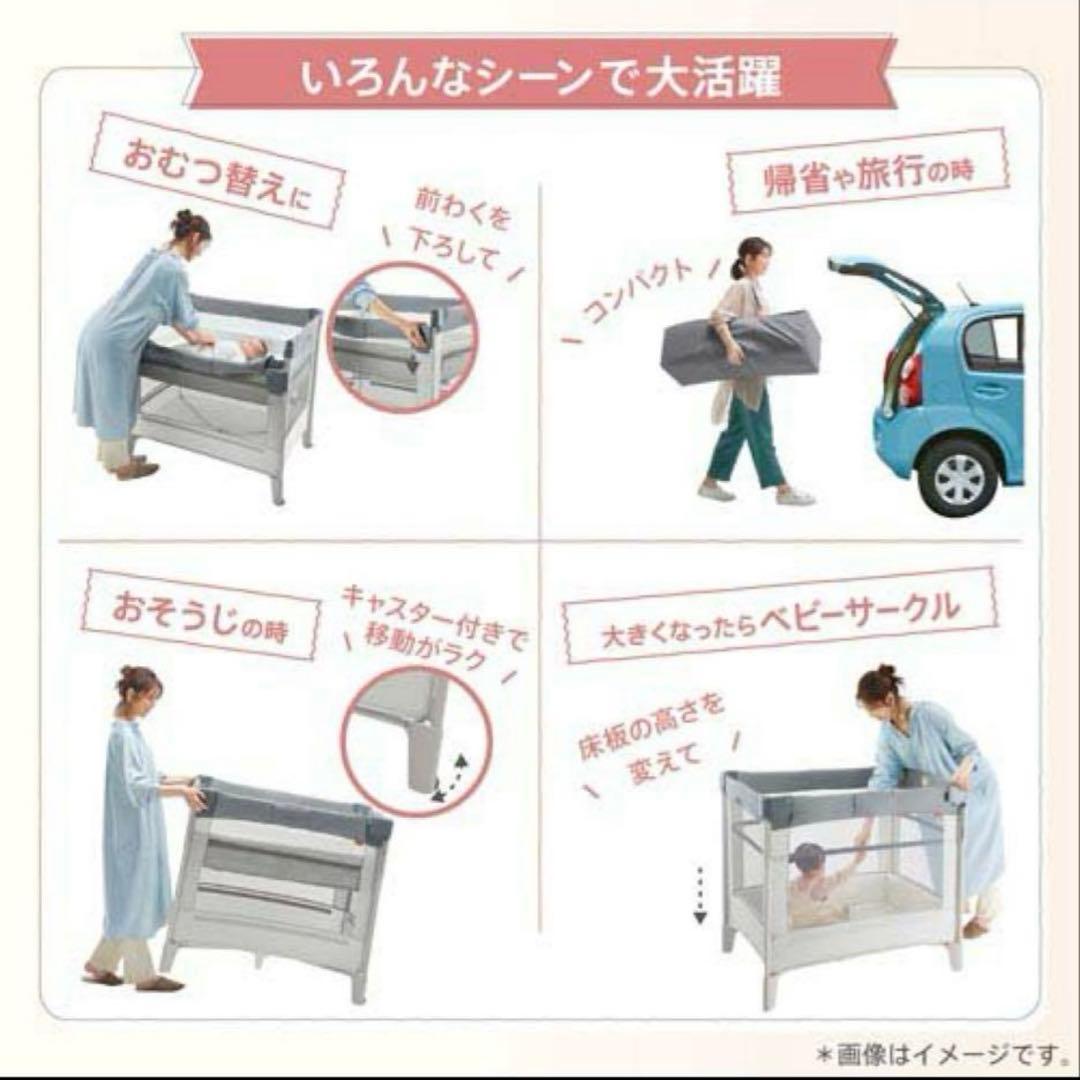 いろんなシーンで大活躍

おむつ替えに

前わくを下ろして

帰省や旅行の時

コンパクト

おそうじの時

キャスター付きで移動がラク

大きくなったらベビーサークル

床板の高さを変えて

＊画像はイメージです。