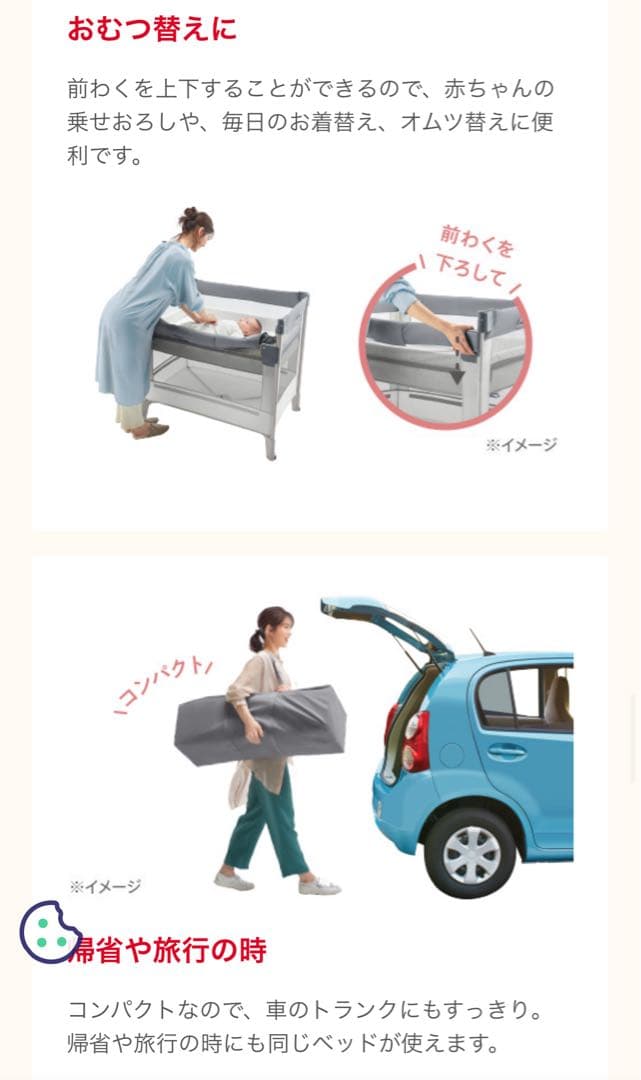 おむつ替えに

前わくを上下することができるので、赤ちゃんの乗せおろしや、毎日のお着替え、オムツ替えに便利です。

前わくを下ろして

※イメージ

コンパクト

※イメージ

帰省や旅行の時

コンパクトなので、車のトランクにもすっきり。帰省や旅行の時にも同じベッドが使えます。