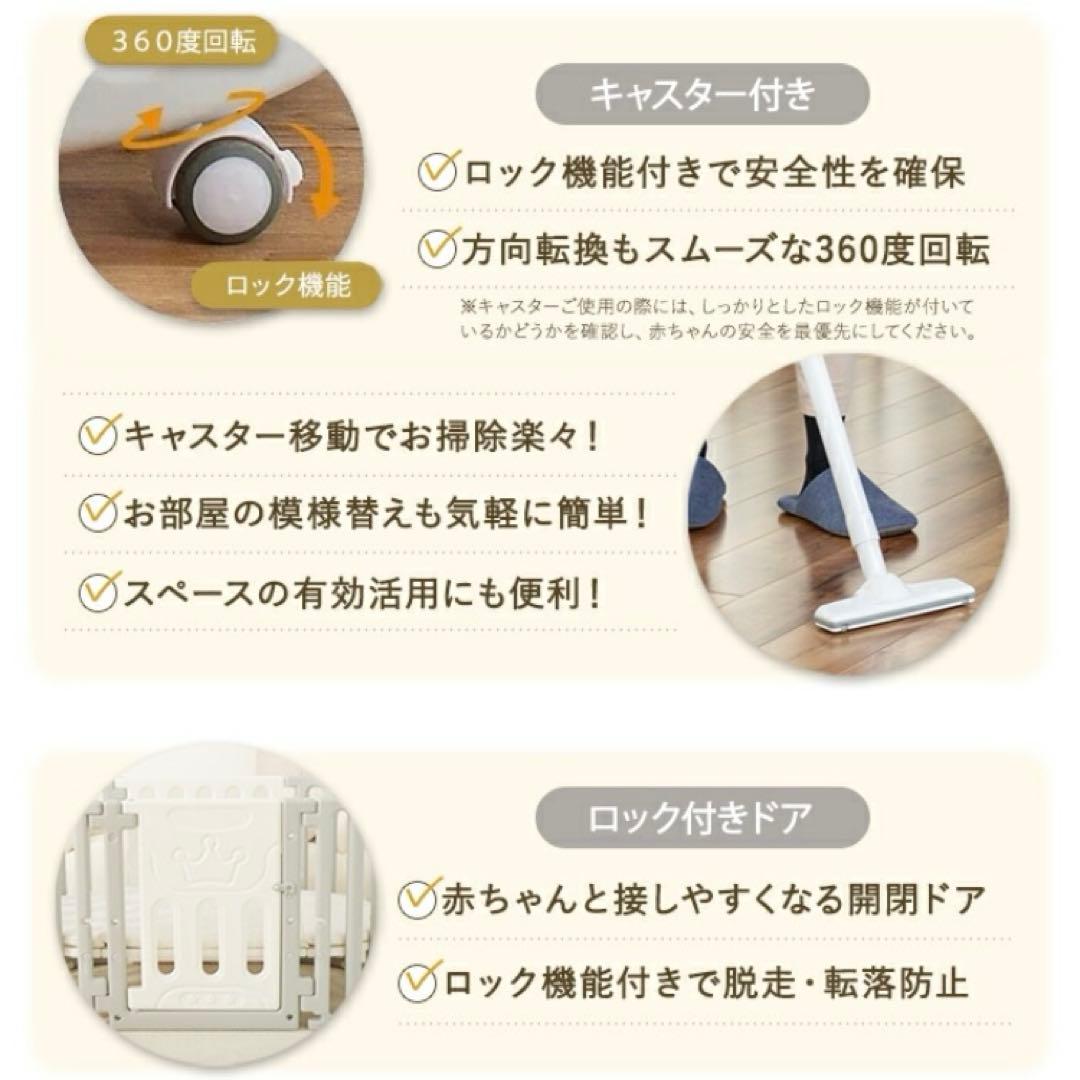 360度回転

ロック機能

キャスター付き

ロック機能付きで安全性を確保

方向転換もスムーズな360度回転

※キャスターご使用の際には、しっかりとしたロック機能が付いているかどうかを確認し、赤ちゃんの安全を最優先にしてください。

キャスター移動でお掃除楽々！

お部屋の模様替えも気軽に簡単！

スペースの有効活用にも便利！

ロック付きドア

赤ちゃんと接しやすくなる開閉ドア

ロック機能付きで脱走・転落防止