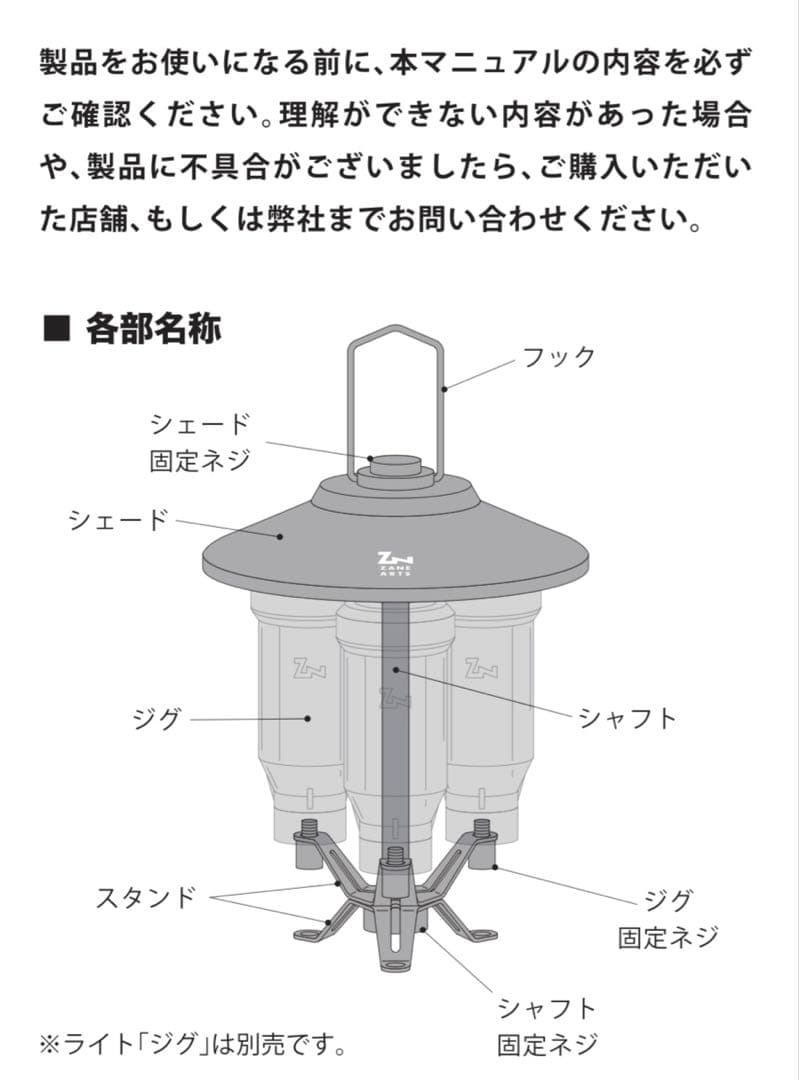 製品をお使いになる前に、本マニュアルの内容を必ずご確認ください。理解ができない内容があった場合や、製品に不具合がございましたら、ご購入いただいた店舗、もしくは弊社までお問い合わせください。

■ 各部名称

フック

シェード
固定ネジ

シェード

ZANE ARTS

ジグ

シャフト

スタンド

ジグ
固定ネジ

シャフト
固定ネジ

※ライト「ジグ」は別売です。