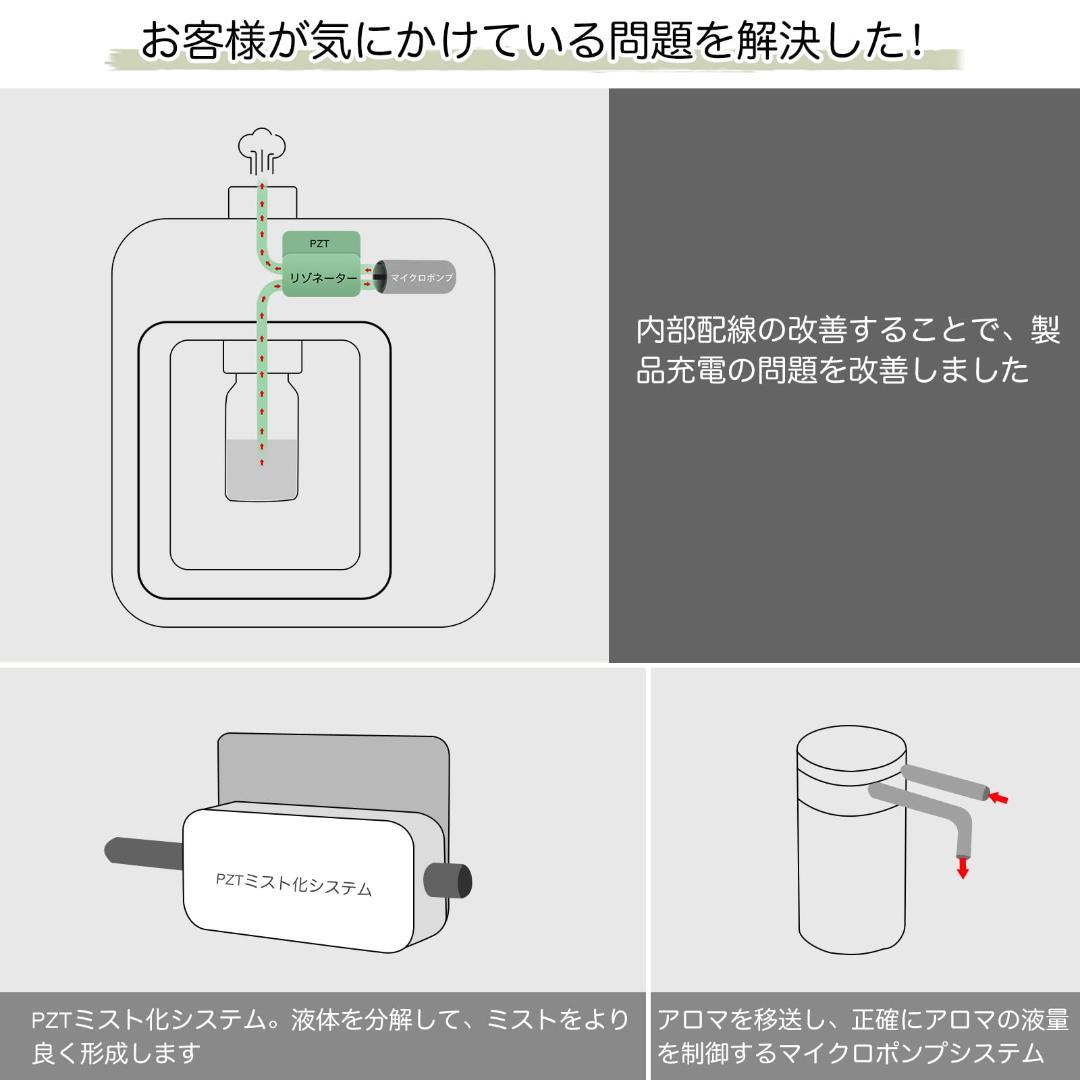 お客様が気にかけている問題を解決した!

PZT
リゾネーター
マイクロポンプ

内部配線の改善することで、製品充電の問題を改善しました

PZTミスト化システム

PZTミスト化システム。液体を分解して、ミストをより良く形成します

アロマを移送し、正確にアロマの液量を制御するマイクロポンプシステム