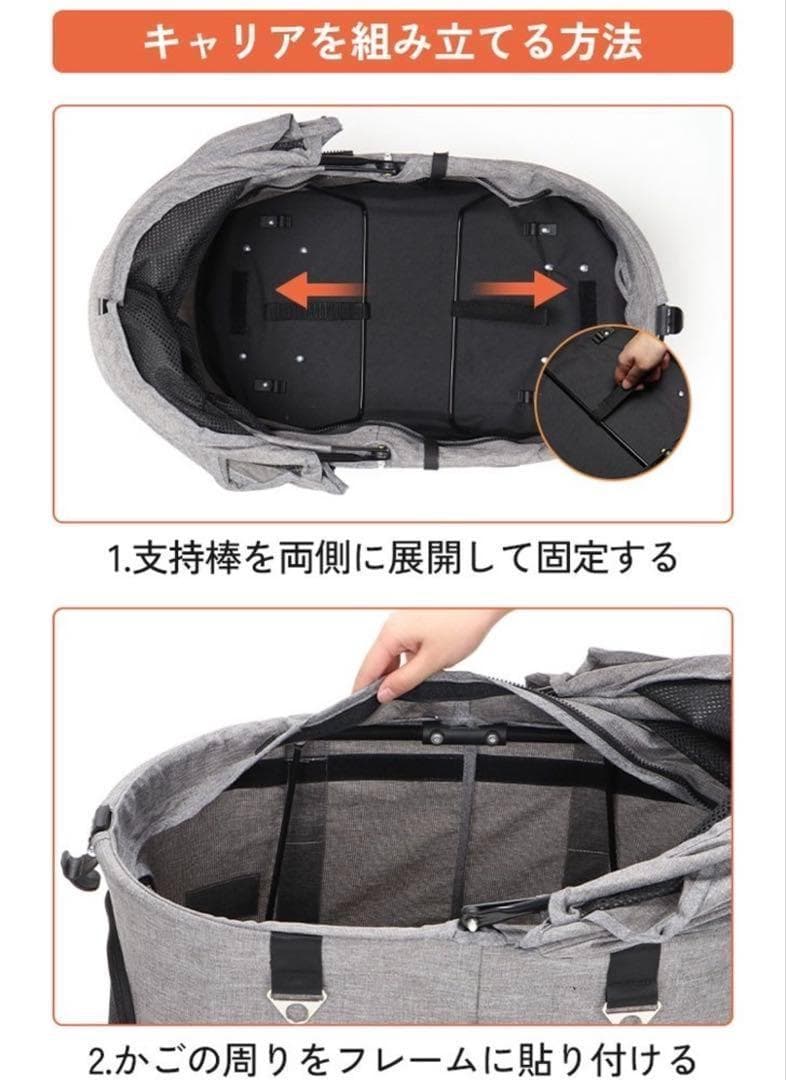 キャリアを組み立てる方法

1.支持棒を両側に展開して固定する

2.かごの周りをフレームに貼り付ける